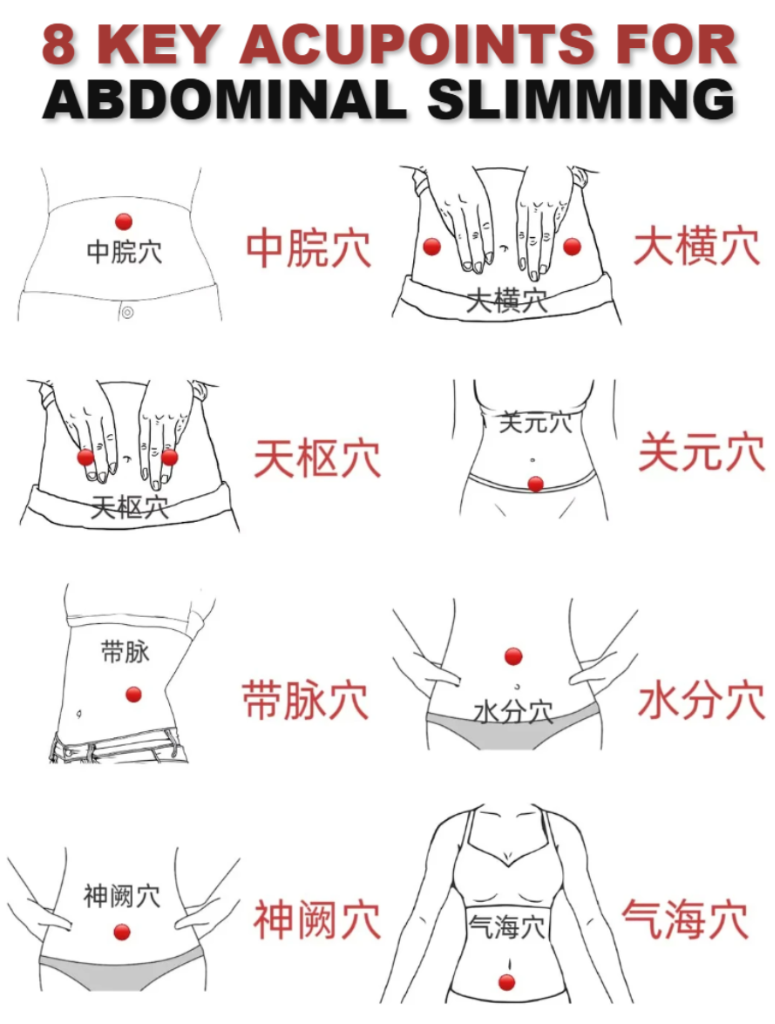 8 KEY ACUPOINTS FOR
ABDOMINAL SLIMMING

中脘穴
中脘穴

大横穴
大横穴

天枢穴
天枢穴

关元穴
关元穴

带脉
带脉穴

水分穴
水分穴

神阙穴
神阙穴

气海穴
气海穴